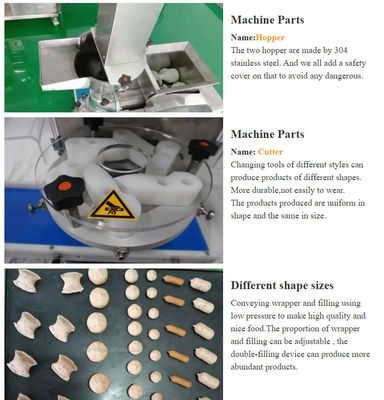 Machine Parts

Name:Hopper

The two hopper are made by 304 stainless steel. And we all add a safety cover on that to avoid any dangerous.

Machine Parts

Name: Cutter

Changing tools of different styles can produce products of different shapes. More durable,not easily to wear.
The products produced are uniform in shape and the same in size.

Different shape sizes

Conveying wrapper and filling using low pressure to make high quality and nice food.The proportion of wrapper and filling can be adjustable , the double-filling device can produce more abundant products.